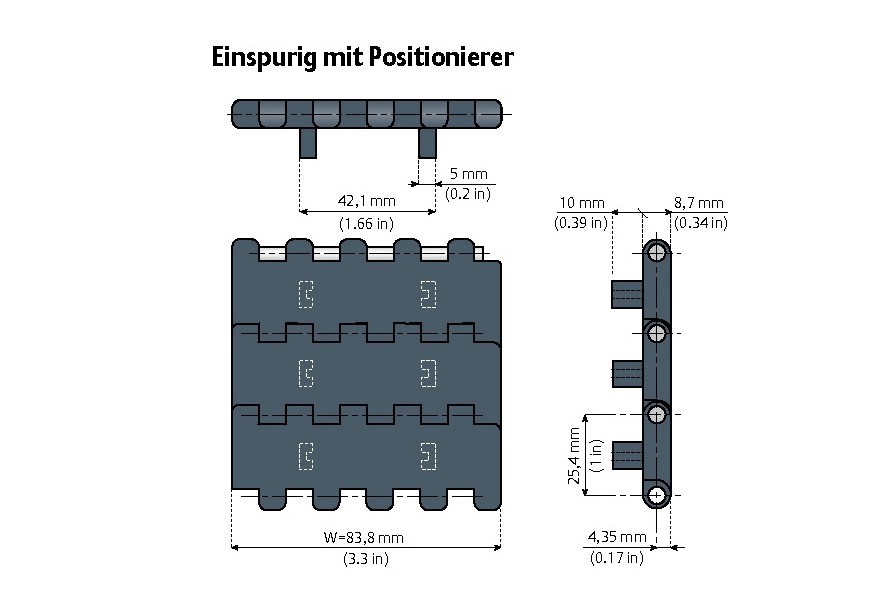 Einspurig mit Positionierer

5 mm
(0.2 in)

42,1 mm
(1.66 in)

10 mm
(0.39 in)

8,7 mm
(0.34 in)

25,4 mm
(1 in)

W=83,8 mm
(3.3 in)

4,35 mm
(0.17 in)