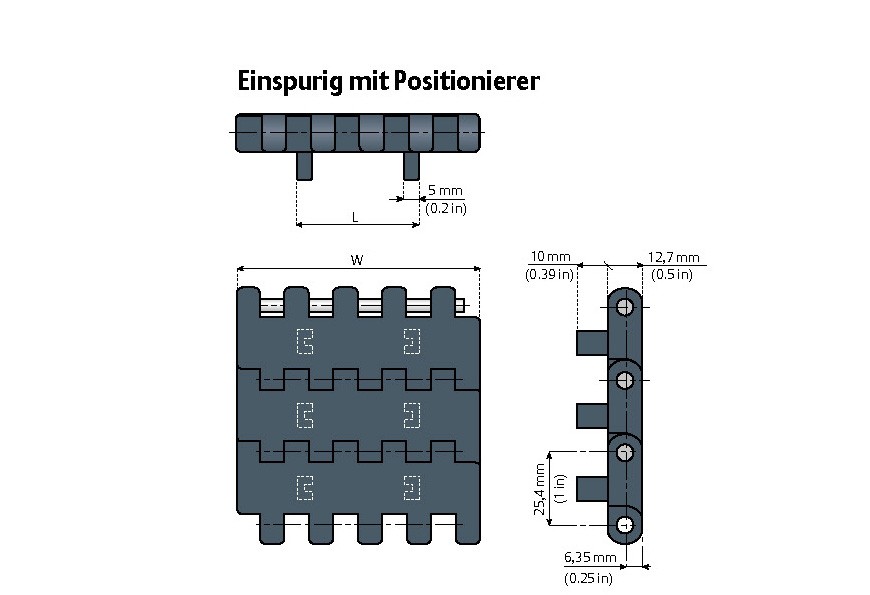 Einspurig mit Positionierer

5 mm
(0.2 in)

L

W

10 mm
(0.39 in)

12,7 mm
(0.5 in)

25,4 mm
(1 in)

6,35 mm
(0.25 in)