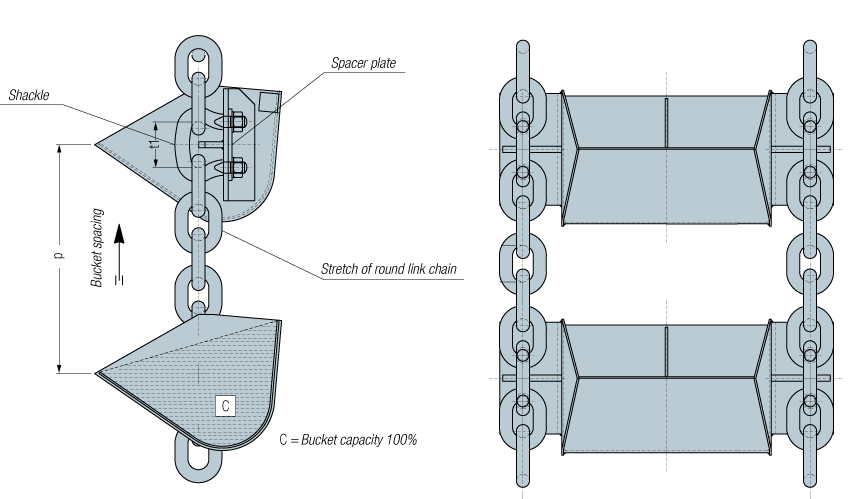 Spacer plate

Shackle

t1

p

Bucket spacing

Stretch of round link chain

C

C = Bucket capacity 100%