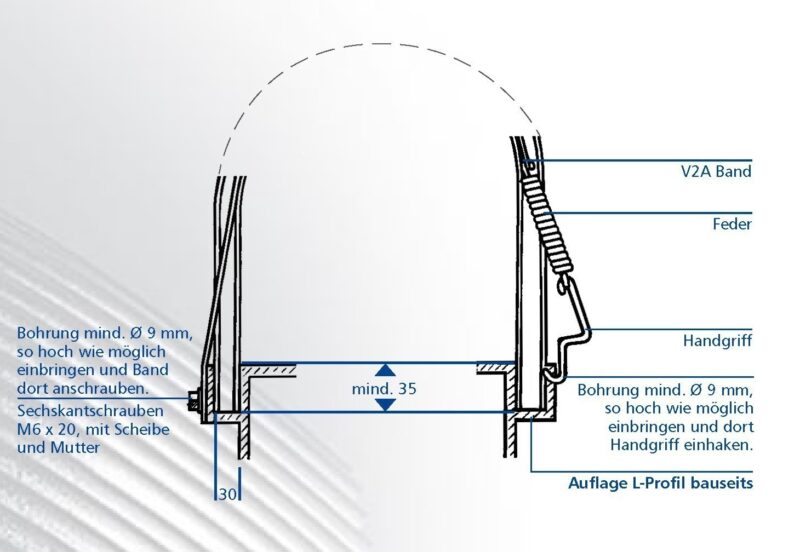 V2A Band

Feder

Handgriff

Bohrung mind. Ø 9 mm, so hoch wie möglich einbringen und Band dort anschrauben.

Sechskantschrauben M6 x 20, mit Scheibe und Mutter

mind. 35

Bohrung mind. Ø 9 mm, so hoch wie möglich einbringen und dort Handgriff einhaken.

Auflage L-Profil bauseits

30